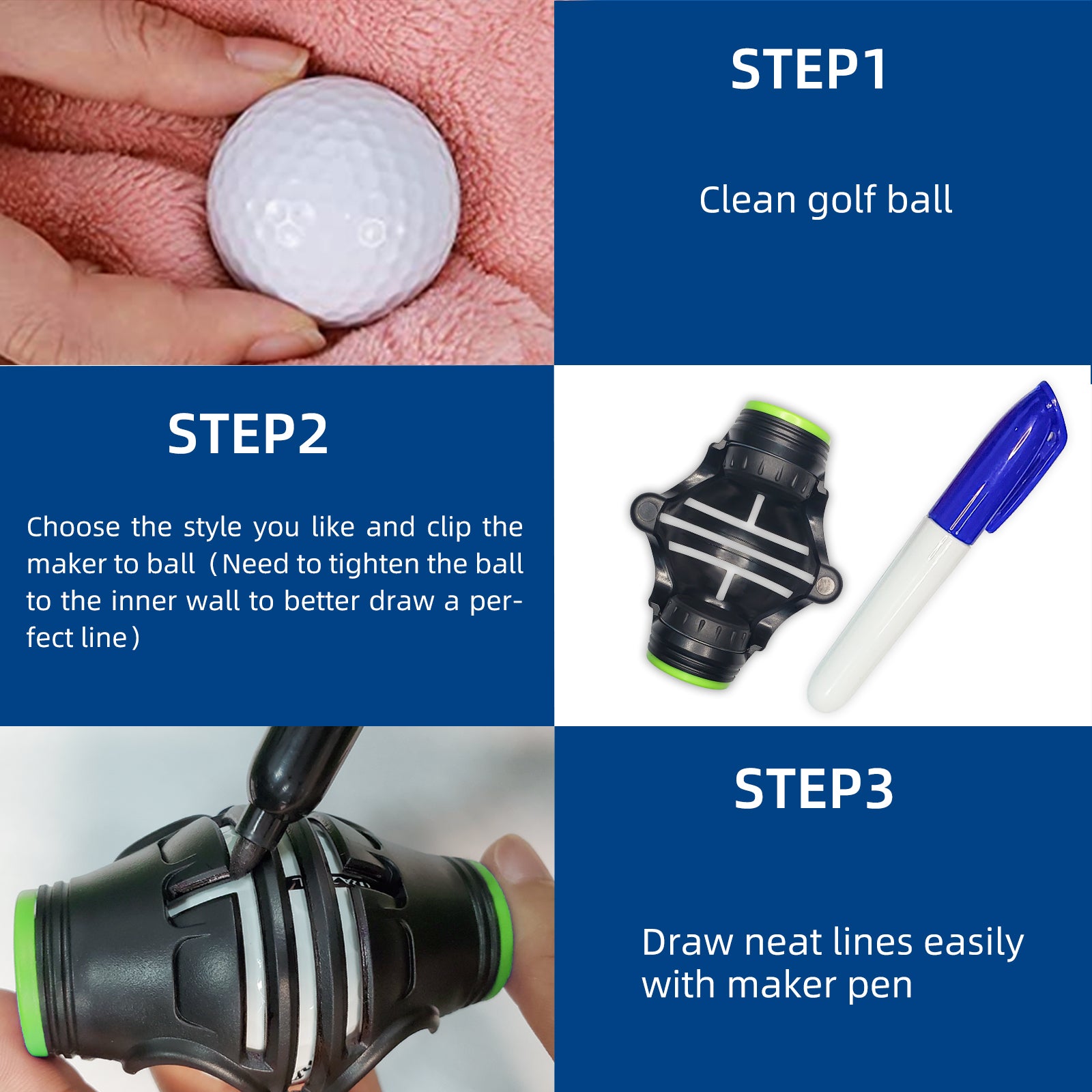 STEP1

Clean golf ball

STEP2

Choose the style you like and clip the maker to ball（Need to tighten the ball to the inner wall to better draw a perfect line）

STEP3

Draw neat lines easily with maker pen