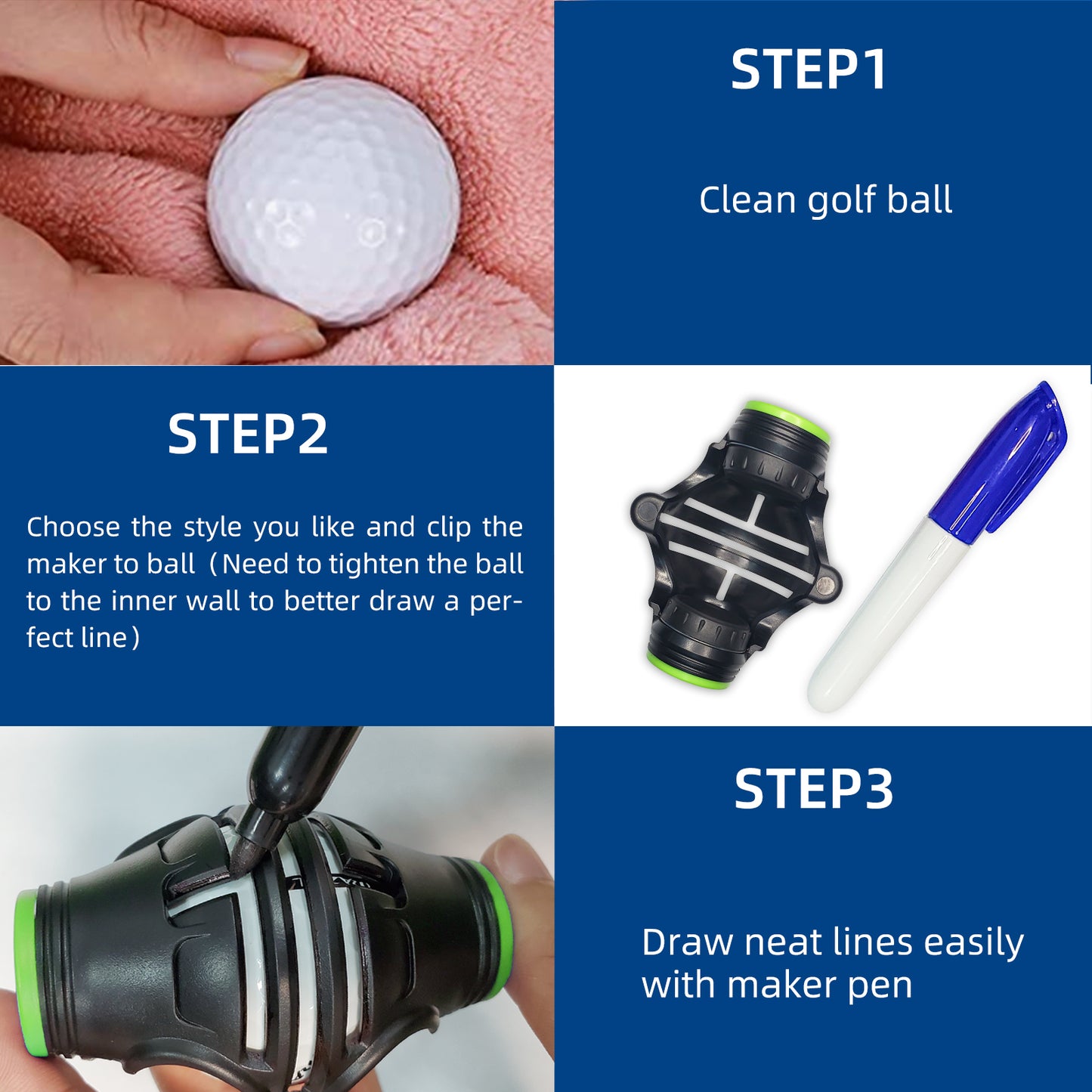 STEP1

Clean golf ball

STEP2

Choose the style you like and clip the maker to ball（Need to tighten the ball to the inner wall to better draw a perfect line）

STEP3

Draw neat lines easily with maker pen